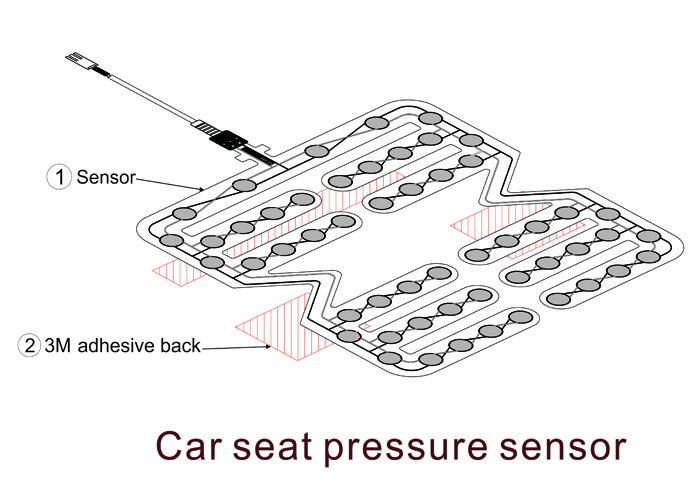 1 Sensor

2 3M adhesive back

Car seat pressure sensor